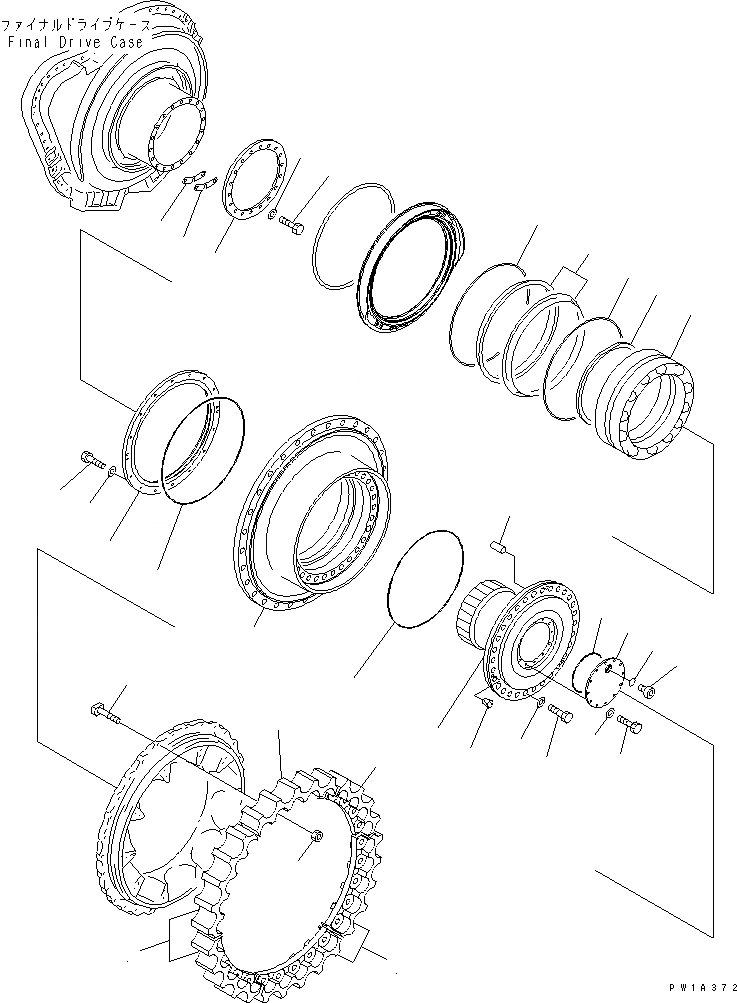 ファイナルドライブケース
Final Drive Case

PW1A372