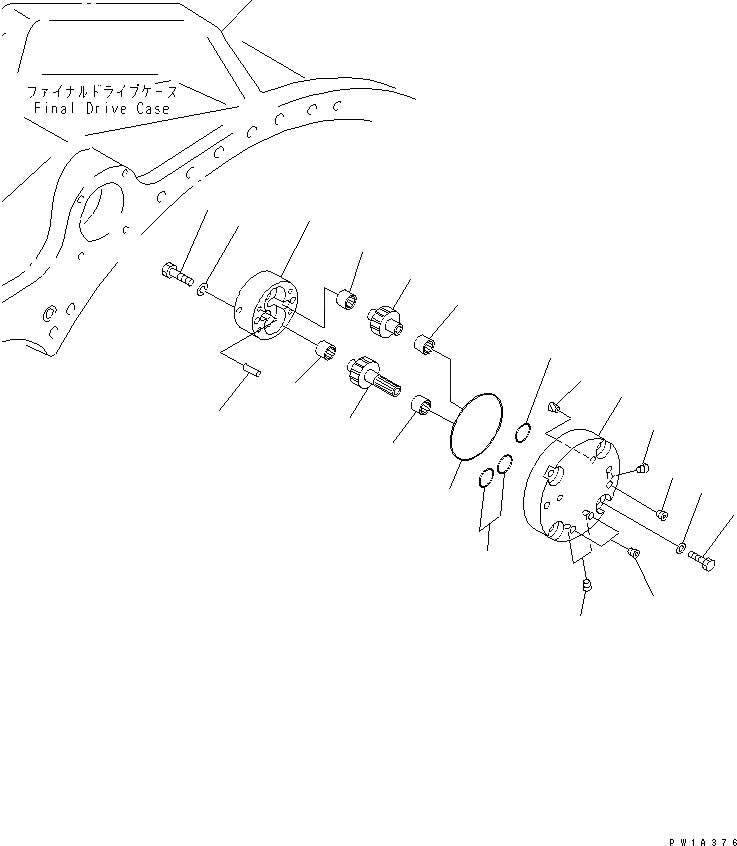 ファイナルドライブケース
Final Drive Case

PW1A376