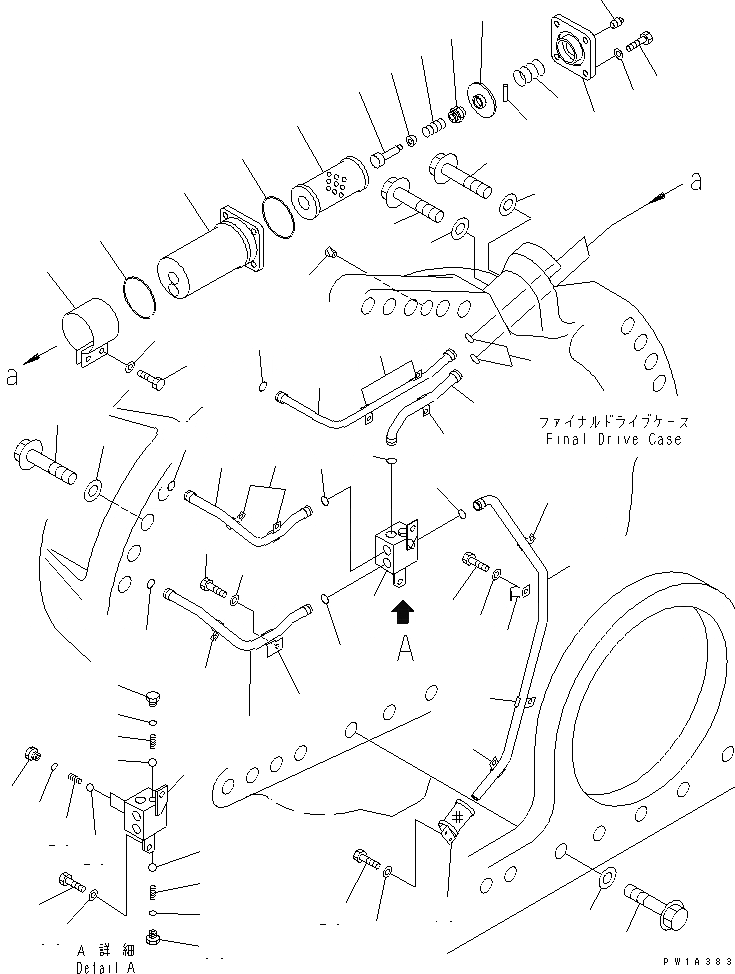 a

a

ファイナルドライブケース
Final Drive Case

A

A 詳細
Detail A

PW1A383