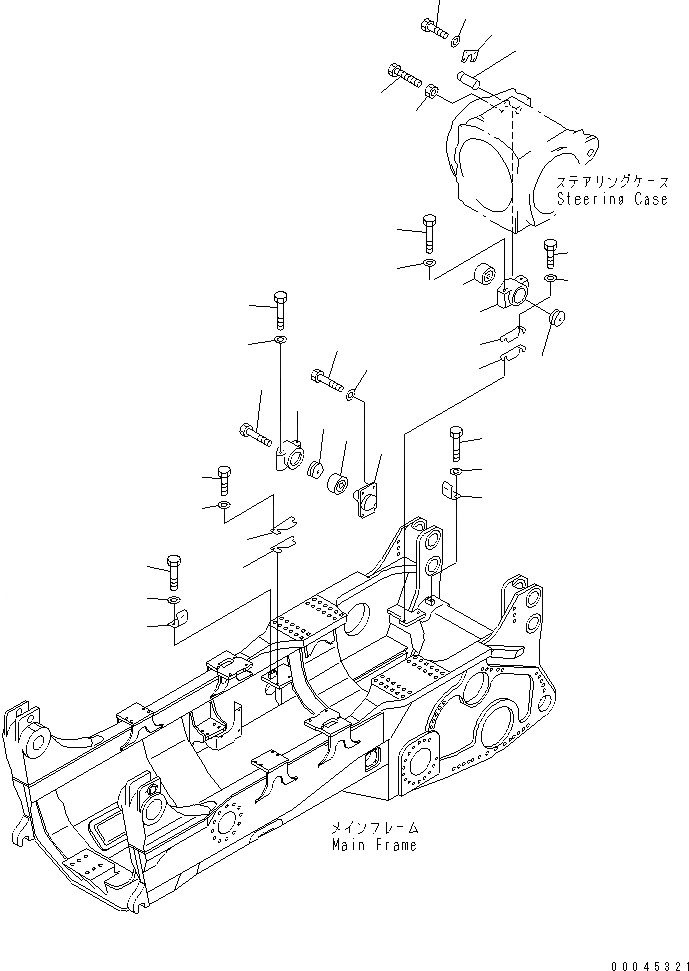 ステアリングケース
Steering Case

メインフレーム
Main Frame

00045321