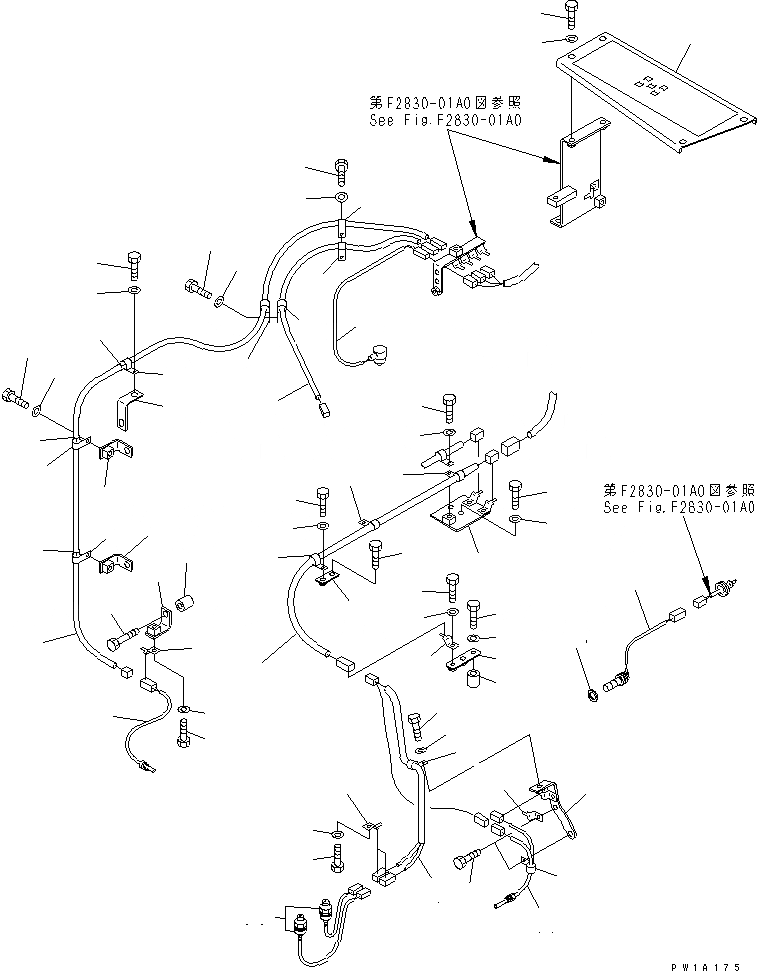 第F2830-01A0図参照
See Fig.F2830-01A0

第F2830-01A0図参照
See Fig.F2830-01A0

PW1A175