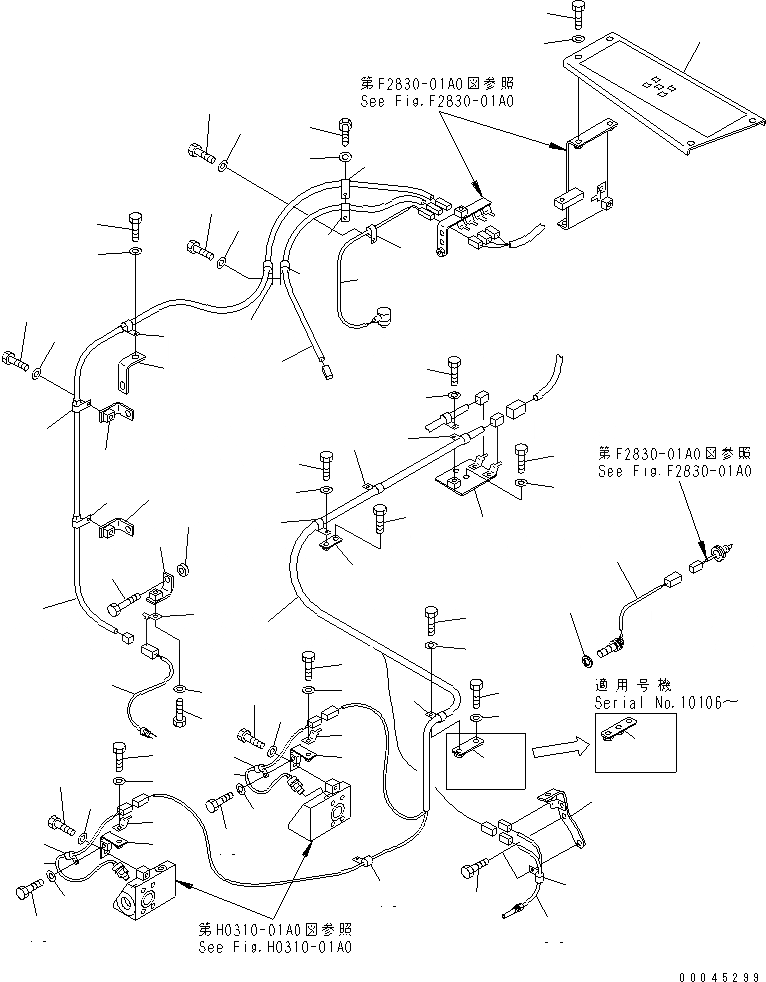 第F2830-01A0図参照
See Fig.F2830-01A0

第F2830-01A0図参照
See Fig.F2830-01A0

適用号機
Serial No.10106～

第H0310-01A0図参照
See Fig.H0310-01A0

00045299