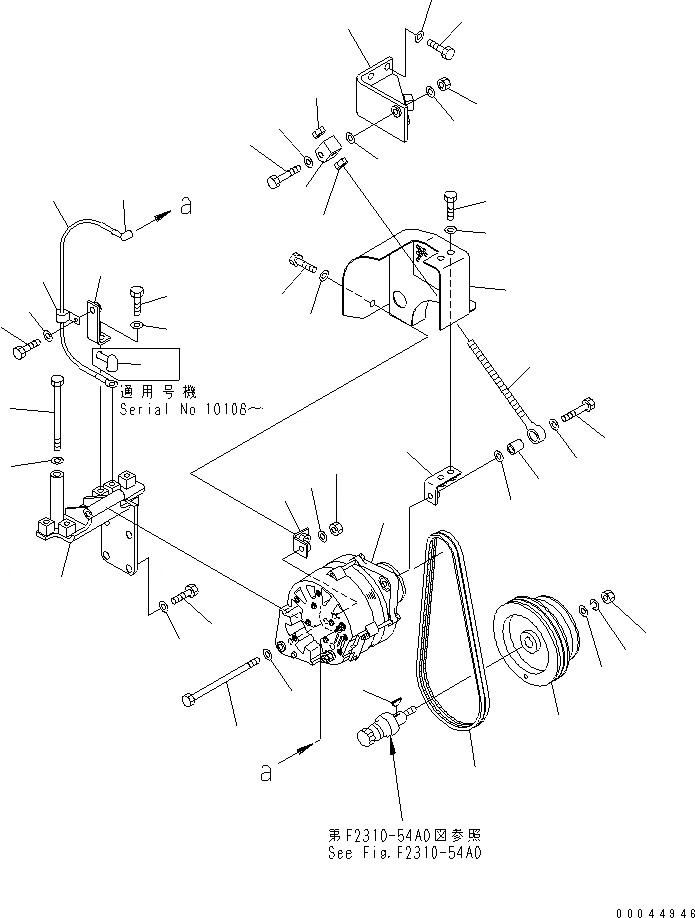 a

適用号機
Serial No 10108~

a

第F2310-54A0図参照
See Fig.F2310-54A0

00044946