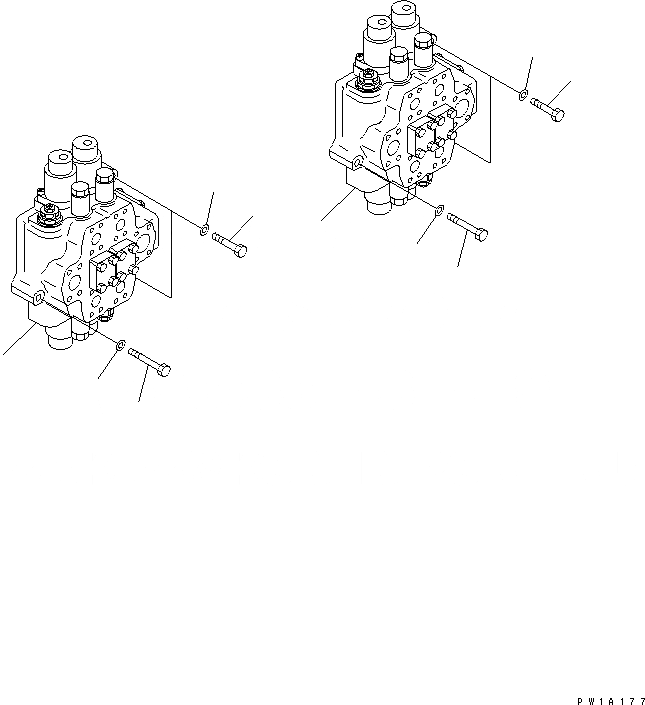 PW1A177