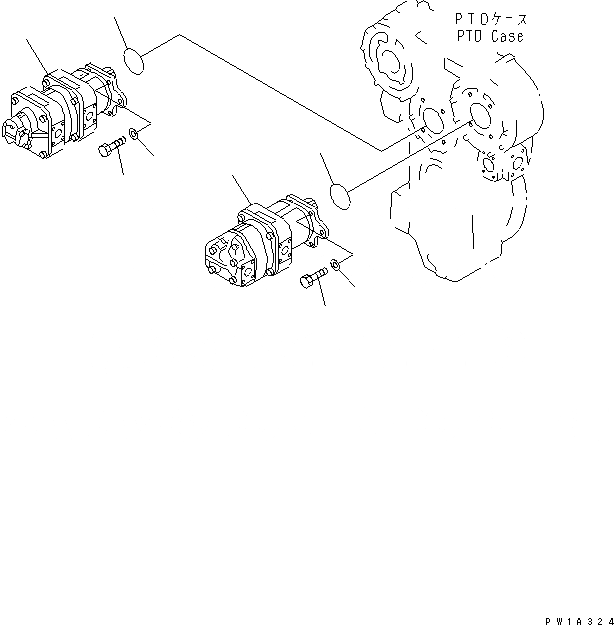 PTOケース
PTO Case

PW1A324