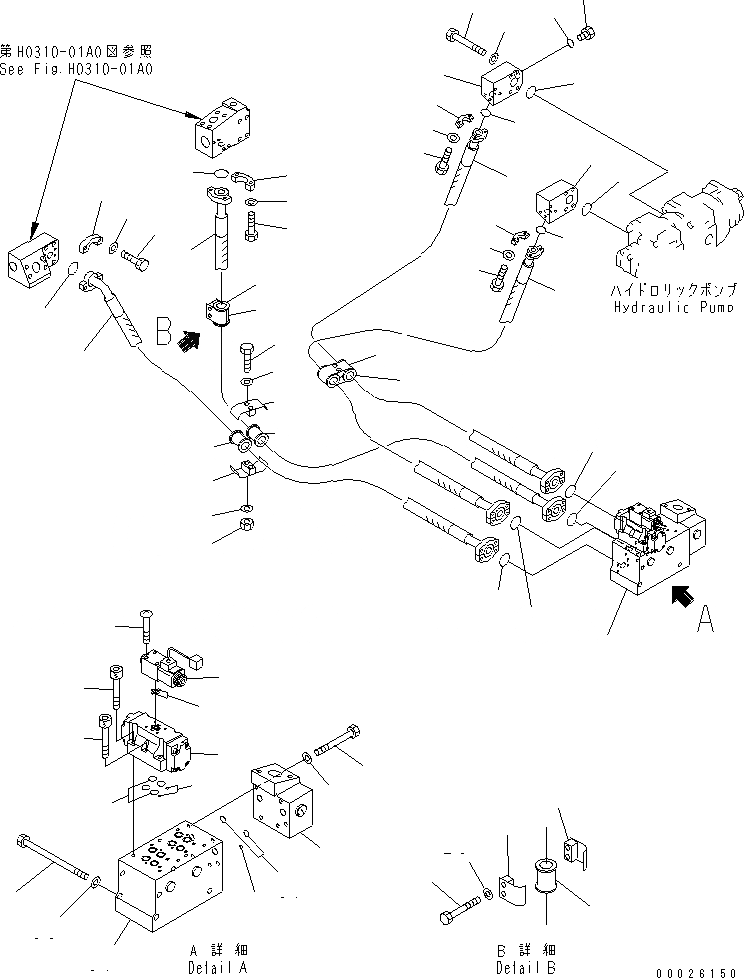 第H0310-01A0図参照
See Fig.H0310-01A0

ハイドロリックポンプ
Hydraulic Pump

B

A

A 詳細
Detail A

B 詳細
Detail B

00026150