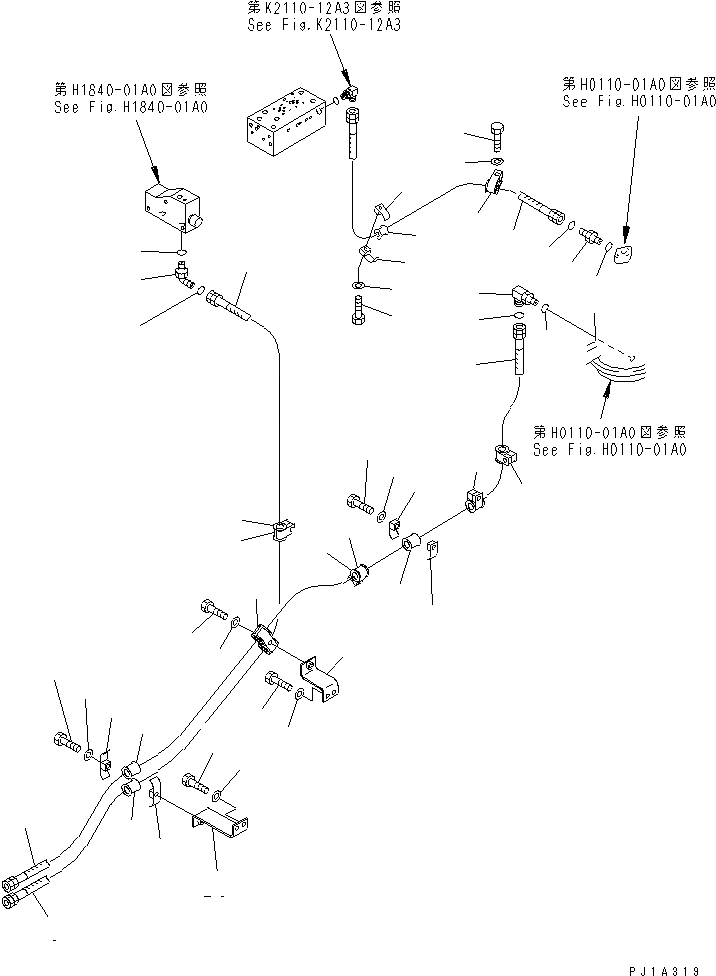 第K2110-12A3図参照
See Fig.K2110-12A3

第H1840-01A0図参照
See Fig.H1840-01A0

第H0110-01A0図参照
See Fig.H0110-01A0

第H0110-01A0図参照
See Fig.H0110-01A0

PJ1A319