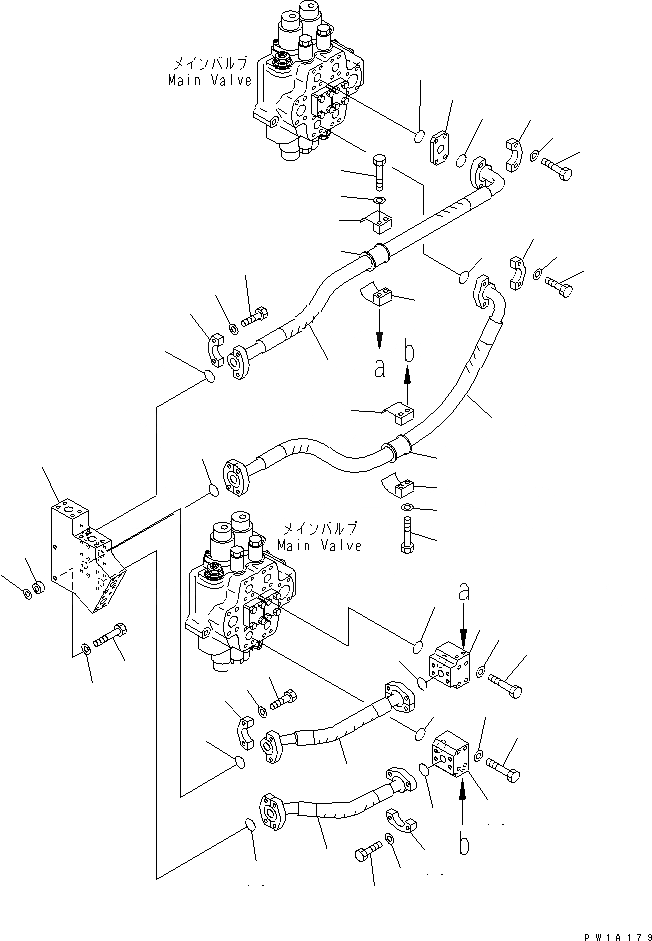 メインバルブ
Main Valve

a
b

メインバルブ
Main Valve

a

b

PW1A179