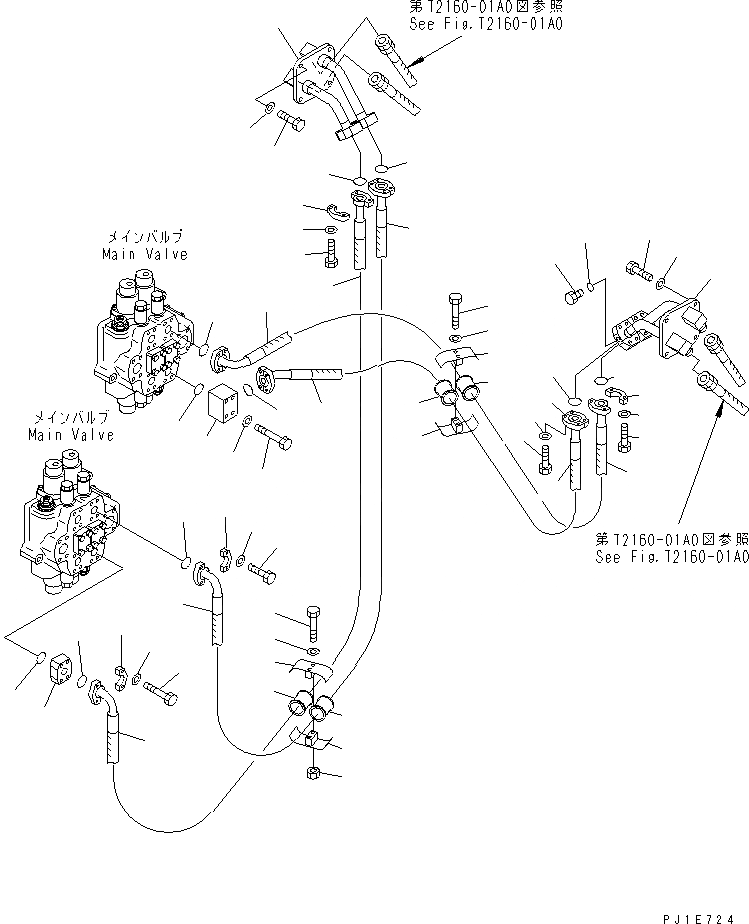 第T2160-01A0図参照
See Fig.T2160-01A0

メインバルブ
Main Valve

メインバルブ
Main Valve

第T2160-01A0図参照
See Fig.T2160-01A0

PJ1E724