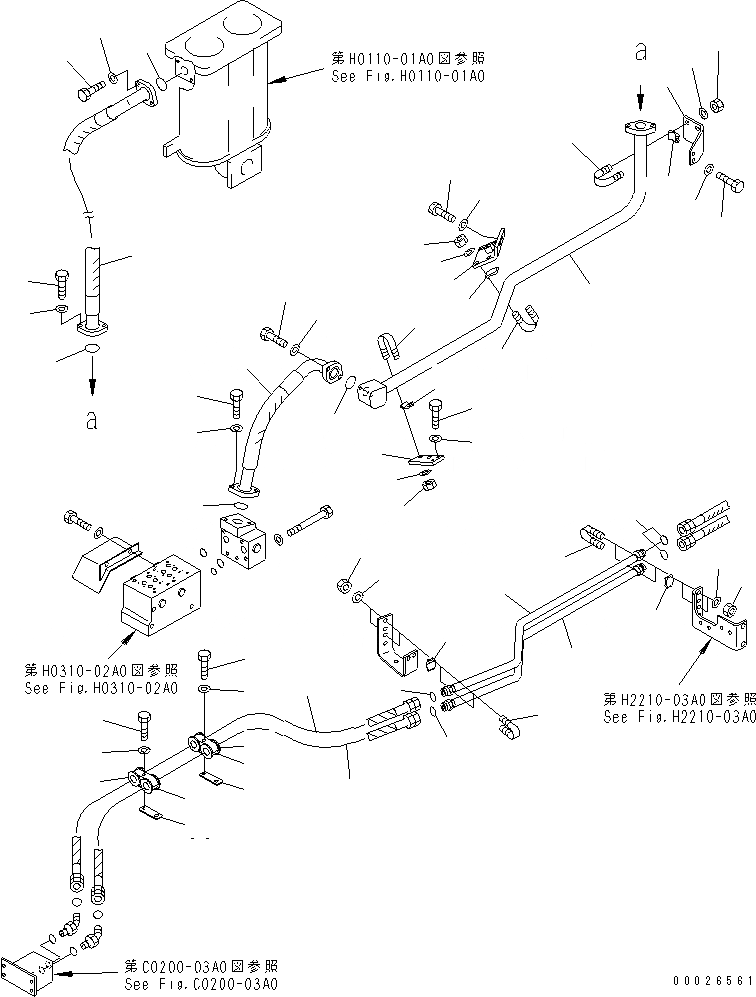 第H0110-01A0図参照
See Fig.H0110-01A0

a

a

第H0310-02A0図参照
See Fig.H0310-02A0

第H2210-03A0図参照
See Fig.H2210-03A0

第C0200-03A0図参照
See Fig.C0200-03A0

00026561