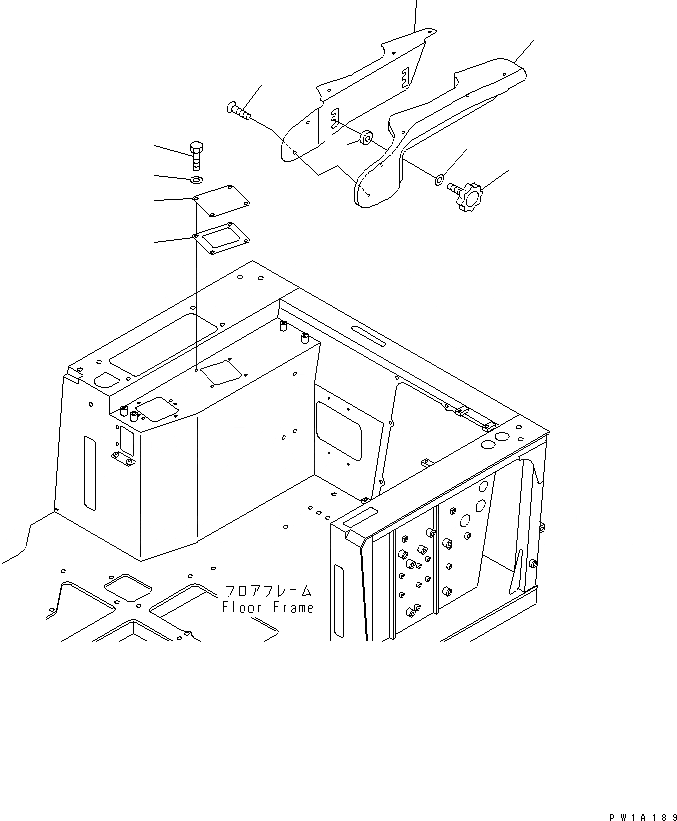 フロアフレーム
Floor Frame

PW1A189