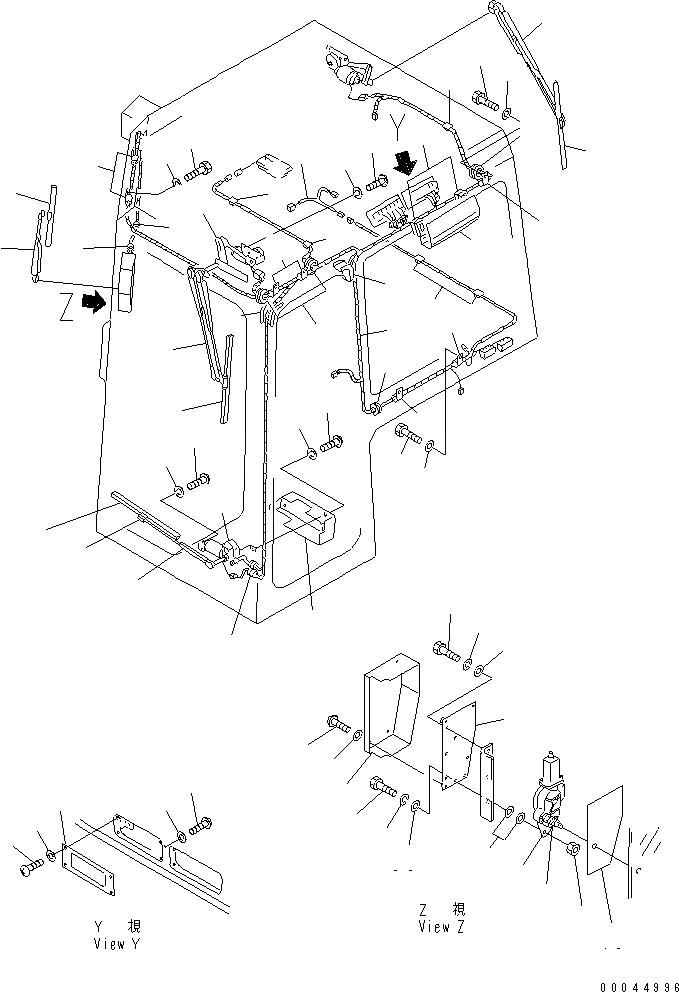 Y

Z

Y 視
View Y

Z 視
View Z

00044996