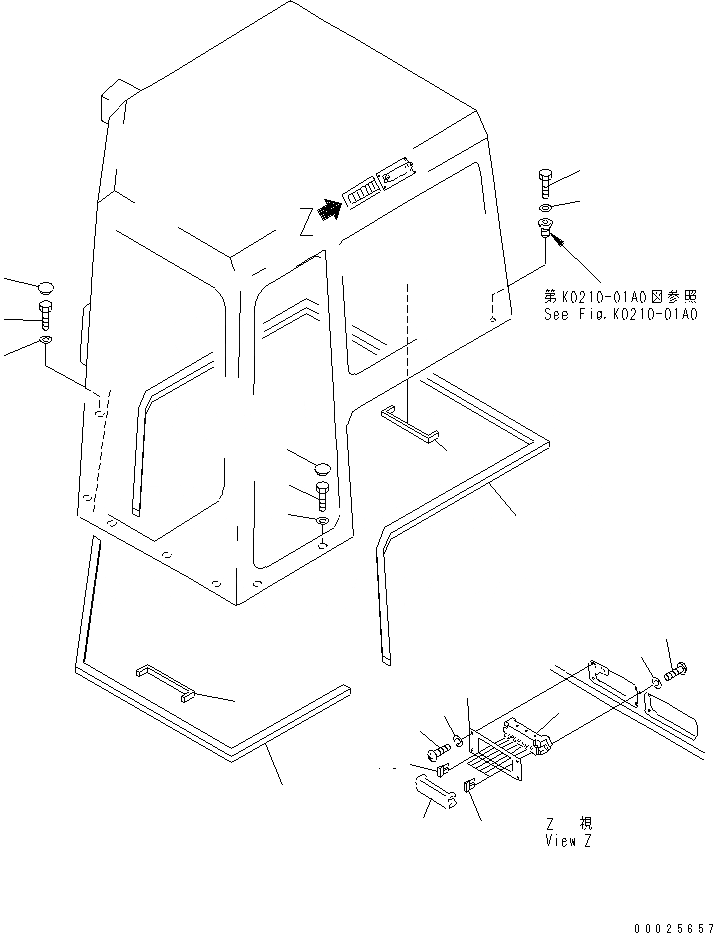 Z

第K0210-01A0図参照
See Fig.K0210-01A0

Z 視
View Z

00025657