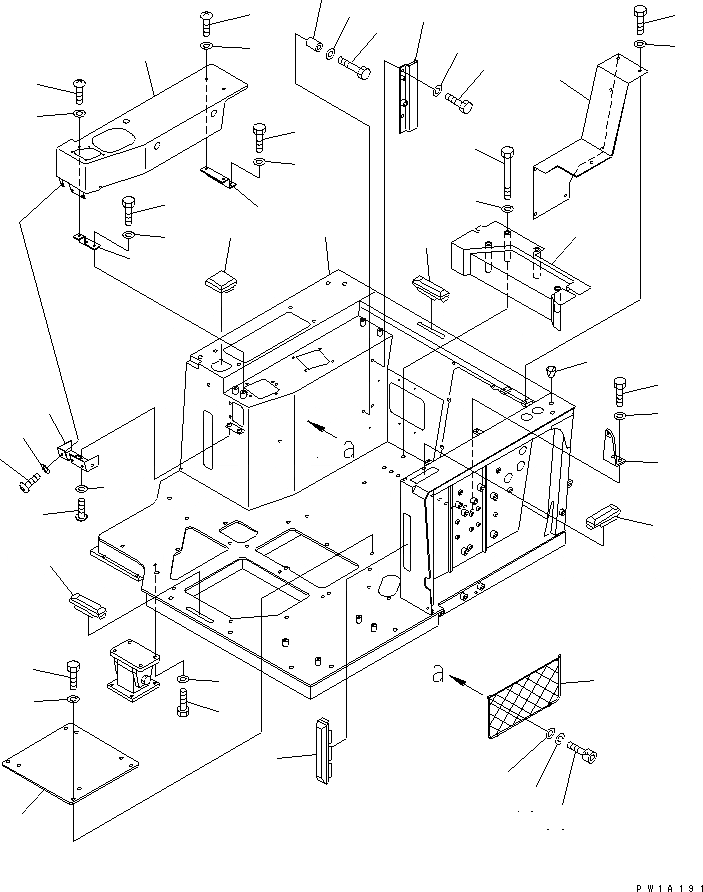 a

a

PW1A191