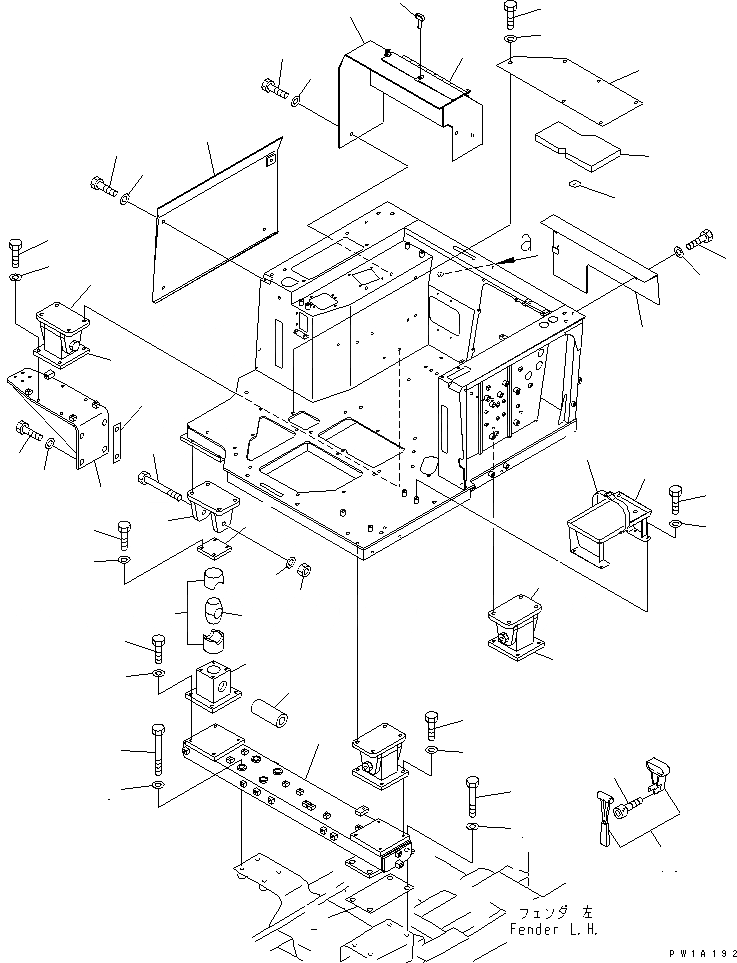 a

フェンダ 左
Fender L.H.

PW1A192