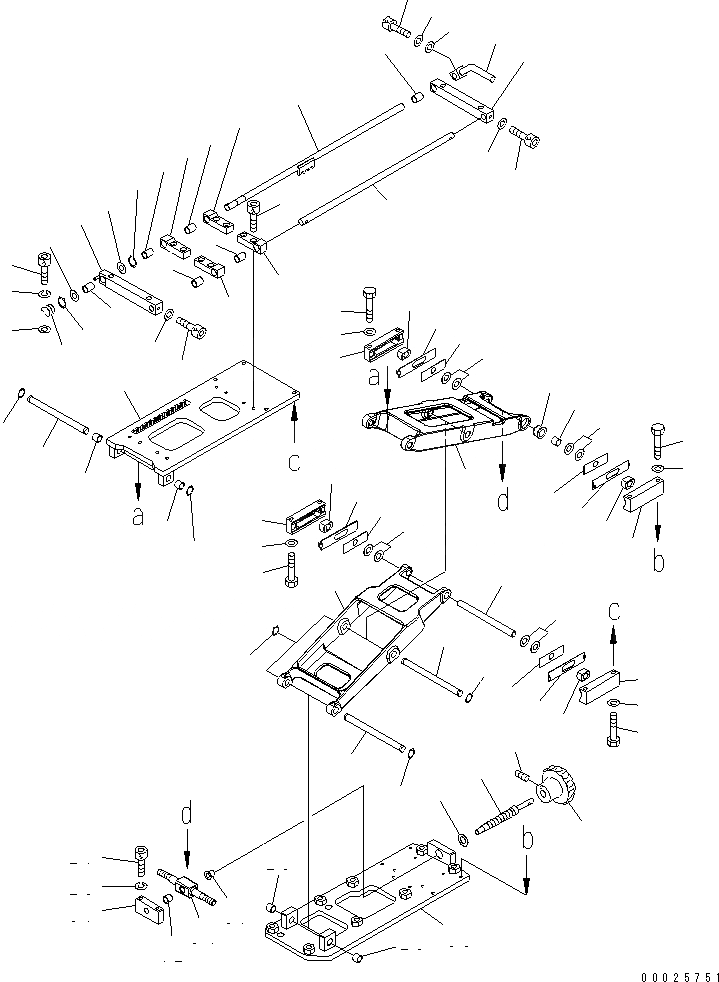 a
c
a
d
b
c
d
b
00025751