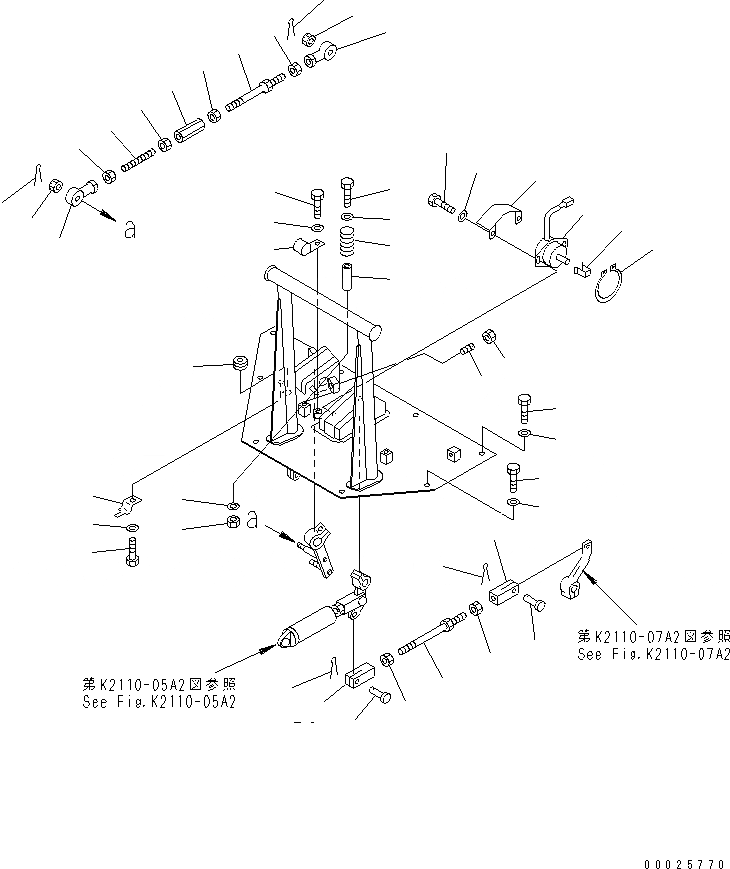 a

a

第K2110-07A2図参照
See Fig.K2110-07A2

第K2110-05A2図参照
See Fig.K2110-05A2

00025770