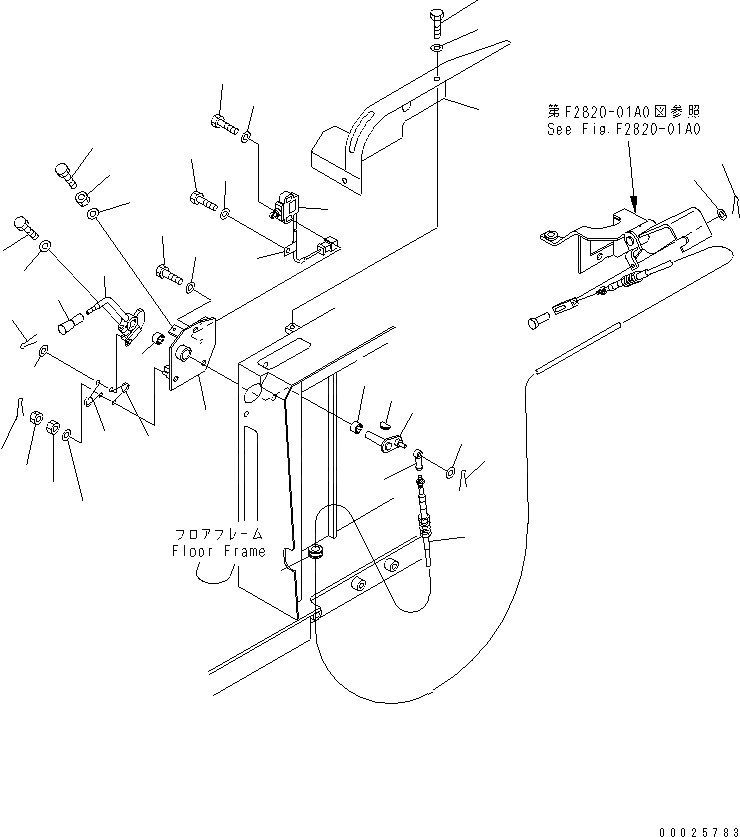 第F2820-01A0図参照
See Fig.F2820-01A0

フロアフレーム
Floor Frame

00025783