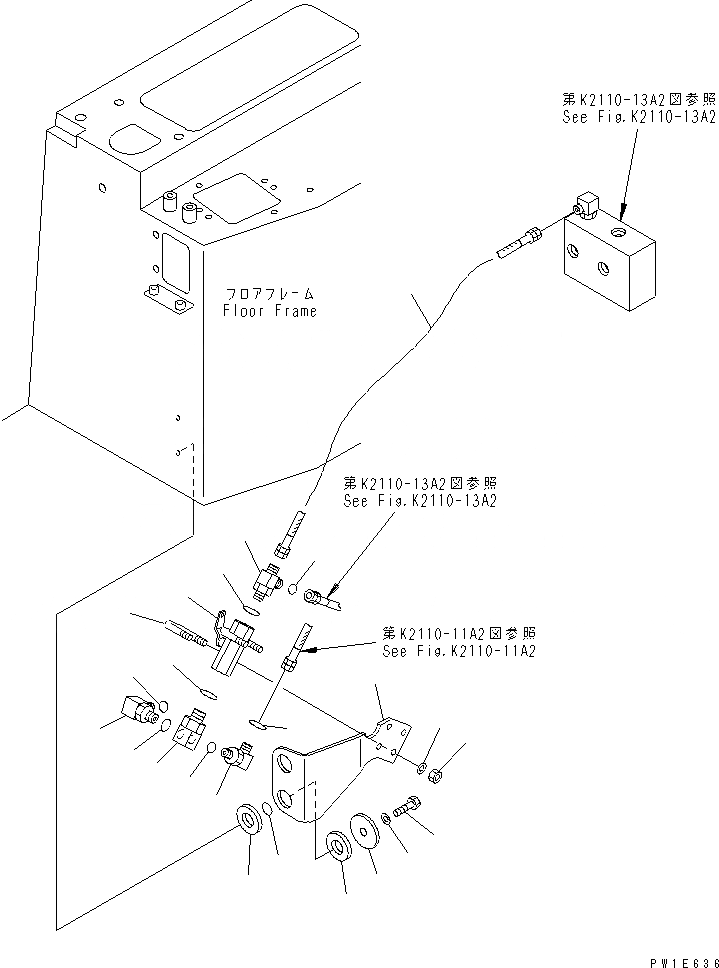 第K2110-13A2図参照
See Fig.K2110-13A2

フロアフレーム
Floor Frame

第K2110-13A2図参照
See Fig.K2110-13A2

第K2110-11A2図参照
See Fig.K2110-11A2

PW1E636