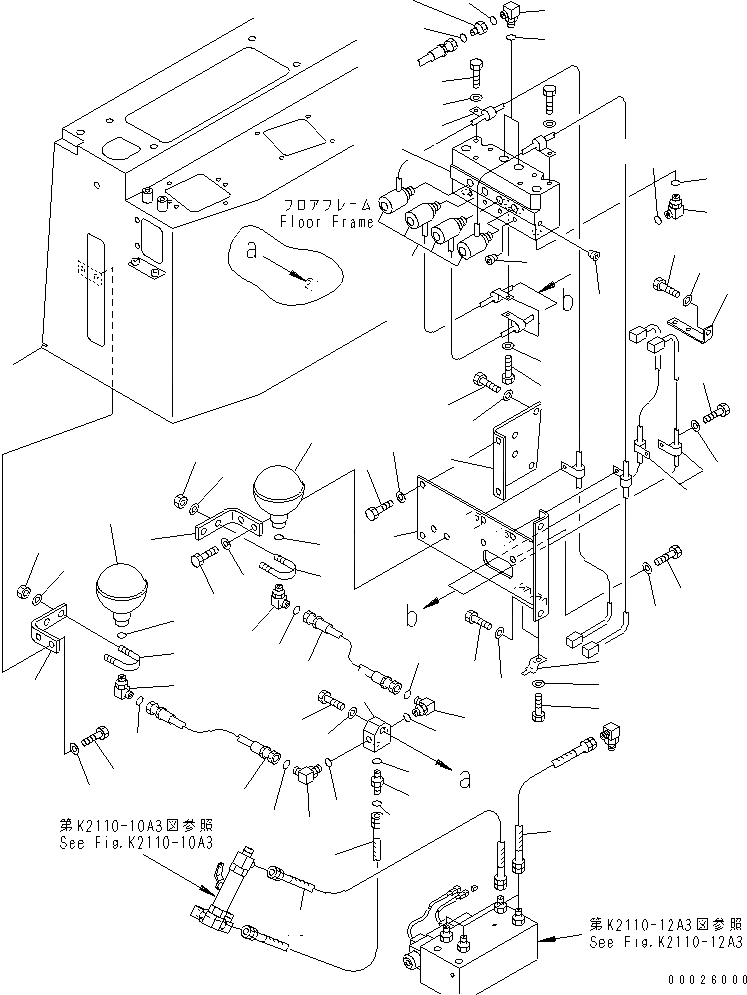 フロアフレーム
Floor Frame

a

b

b

a

第K2110-10A3図参照
See Fig.K2110-10A3

第K2110-12A3図参照
See Fig.K2110-12A3

00026000