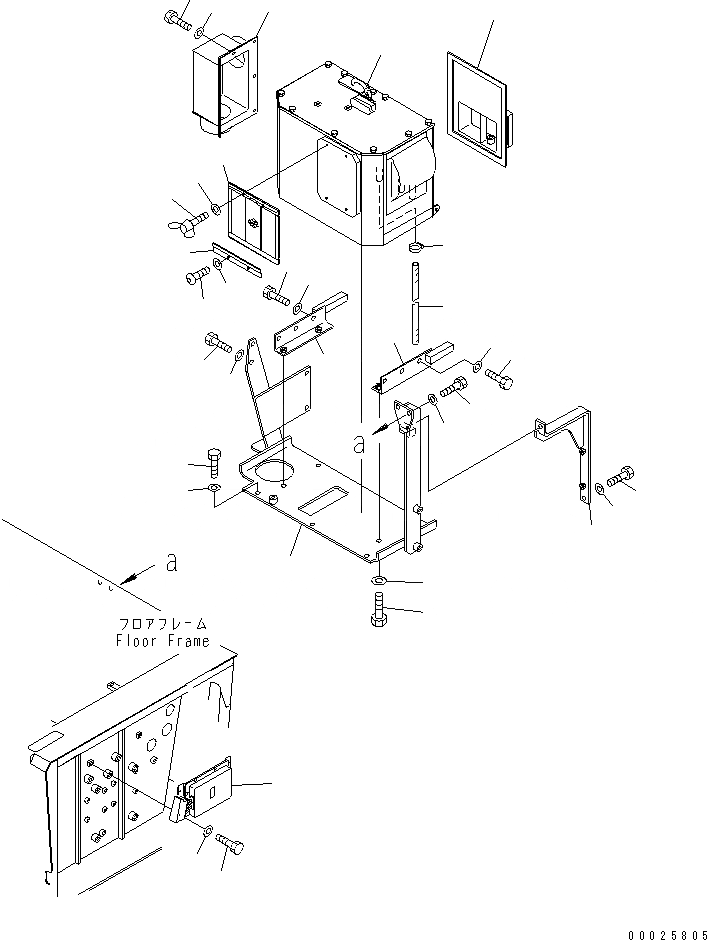 a

a

フロアフレーム
Floor Frame

00025805