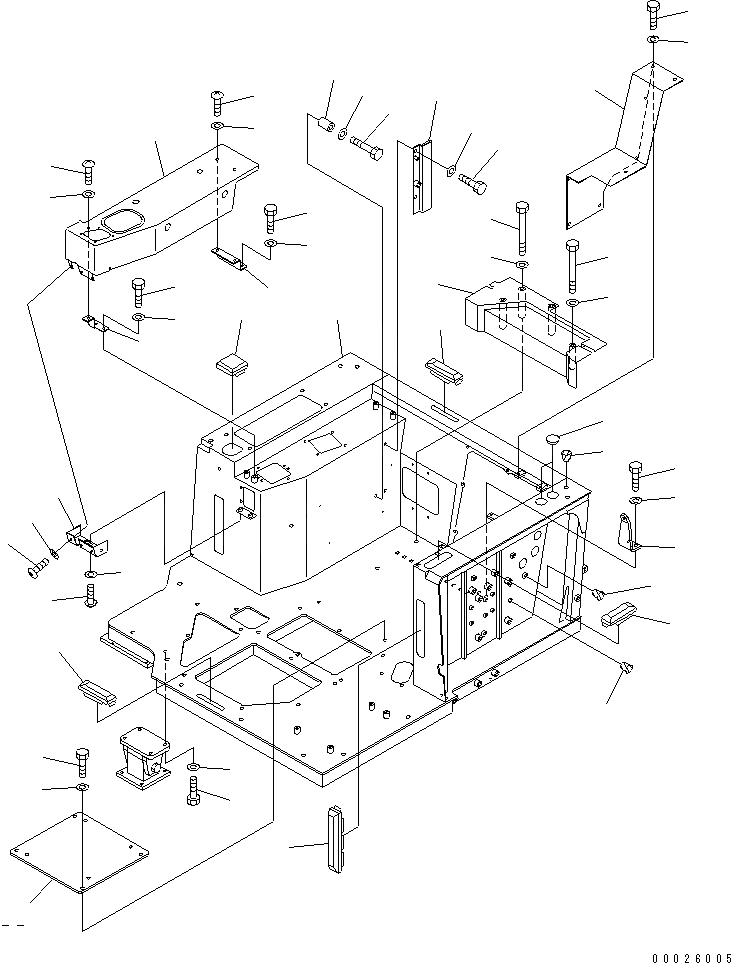 00026005