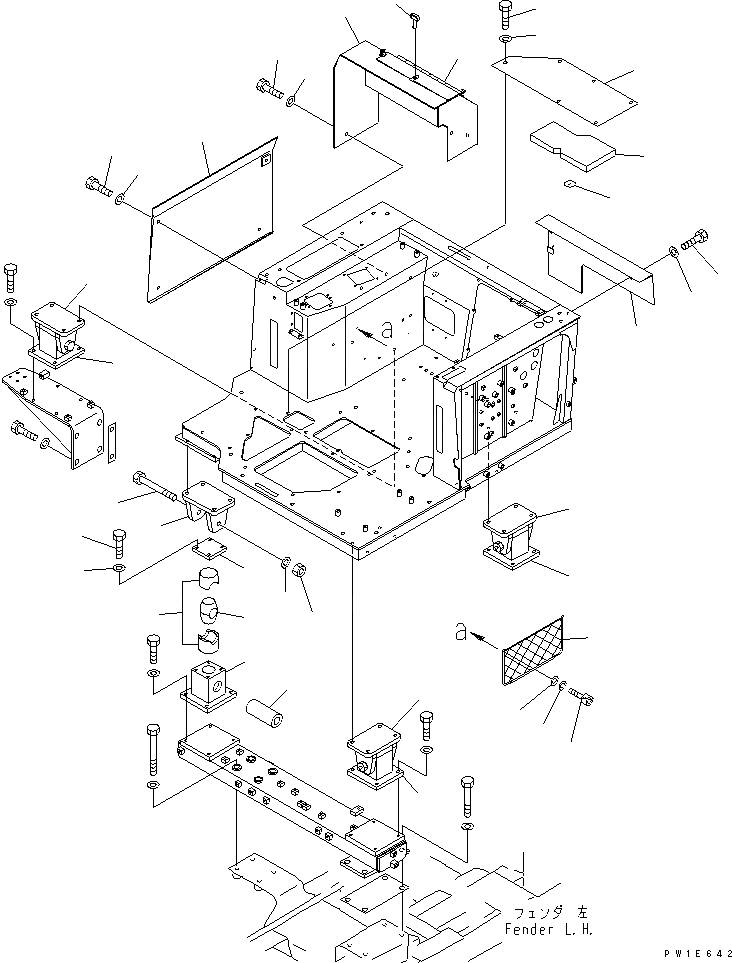 a

a

フェンダ 左
Fender L.H.

PW1E642