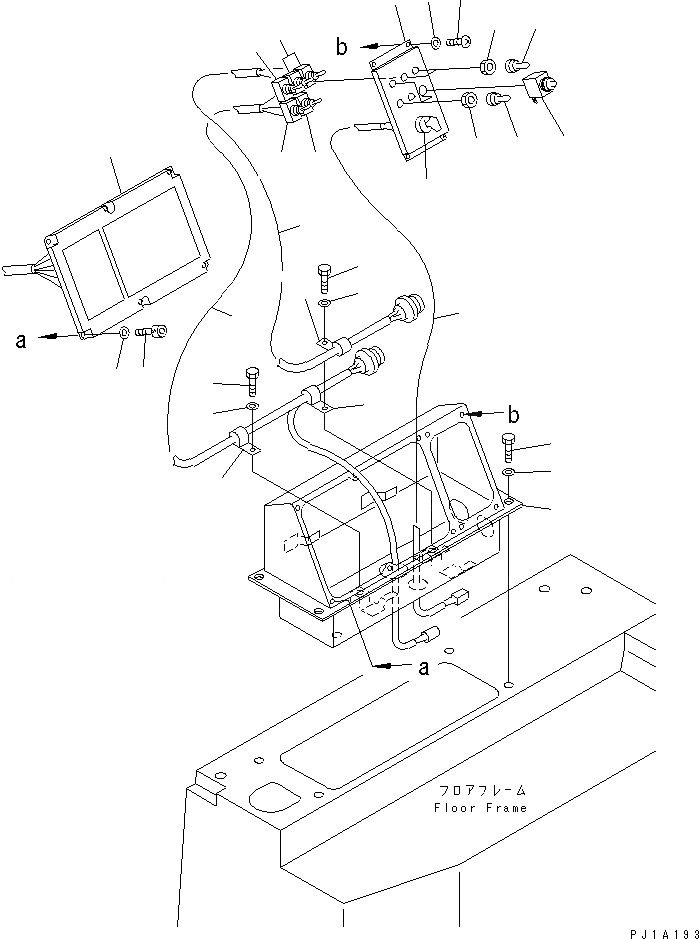 b
a
b
a
フロアフレーム
Floor Frame
PJ1A193