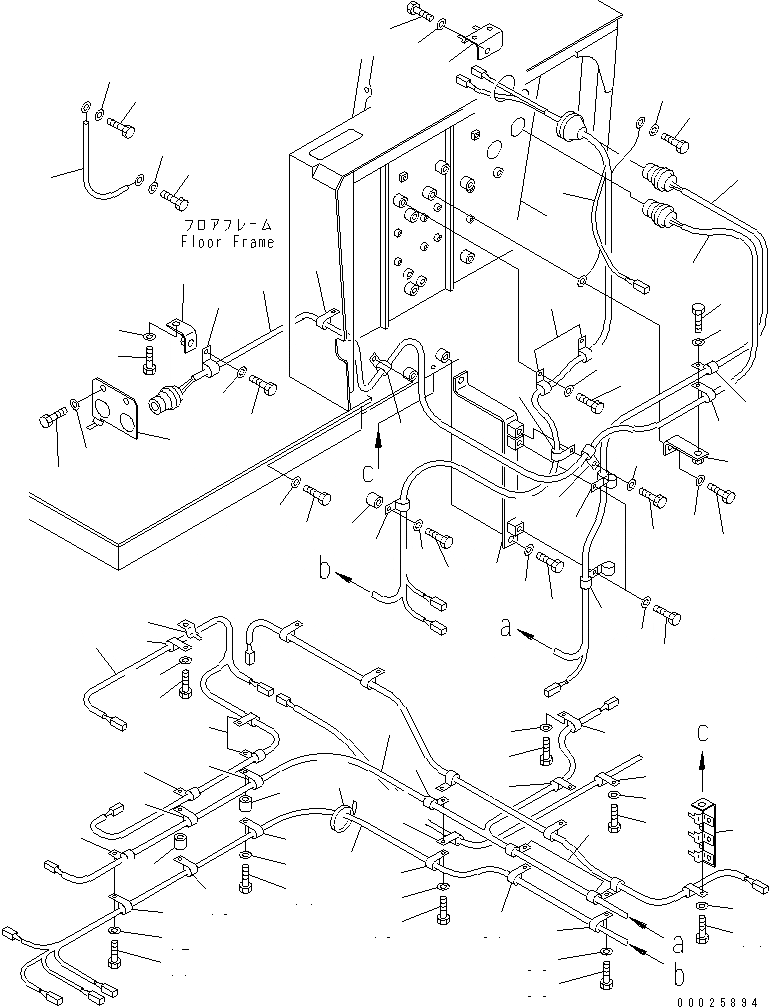 フロアフレーム
Floor Frame

c

b

a

c

a

b

00025894