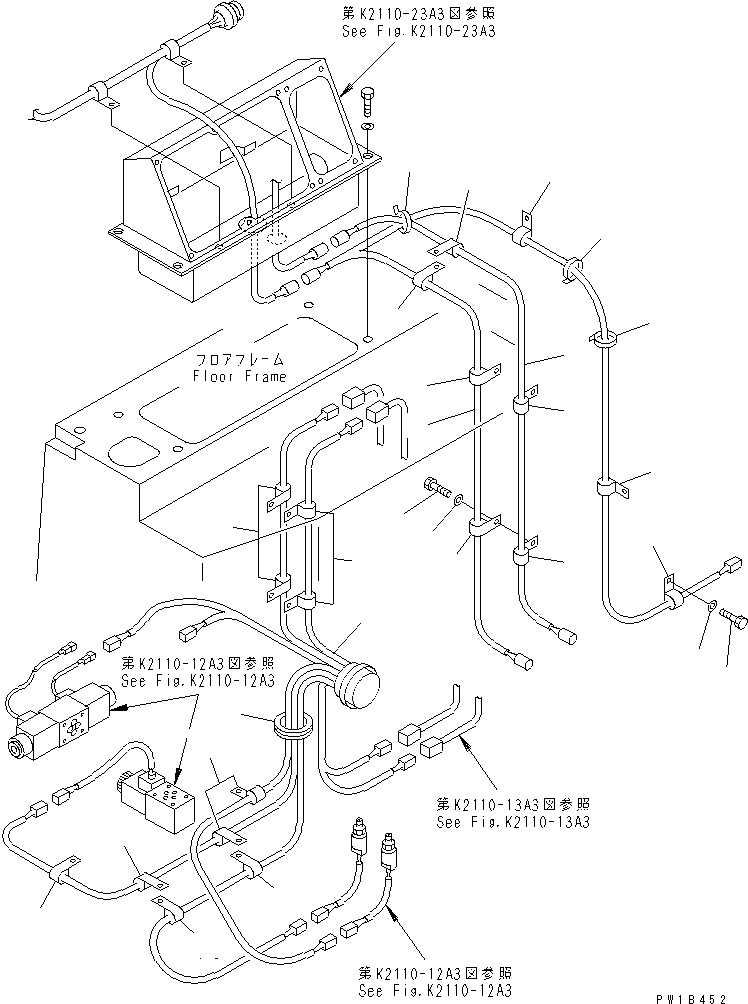 第K2110-23A3図参照
See Fig.K2110-23A3

フロアフレーム
Floor Frame

第K2110-12A3図参照
See Fig.K2110-12A3

第K2110-13A3図参照
See Fig.K2110-13A3

第K2110-12A3図参照
See Fig.K2110-12A3

PW1B452