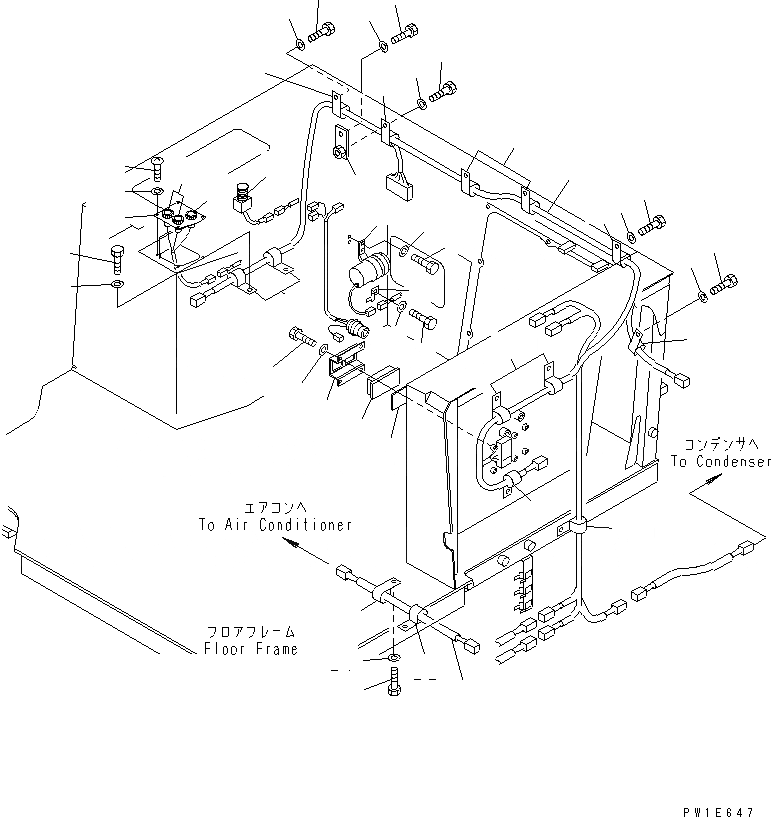 コンデンサへ
To Condenser

エアコンへ
To Air Conditioner

フロアフレーム
Floor Frame

PW1E647