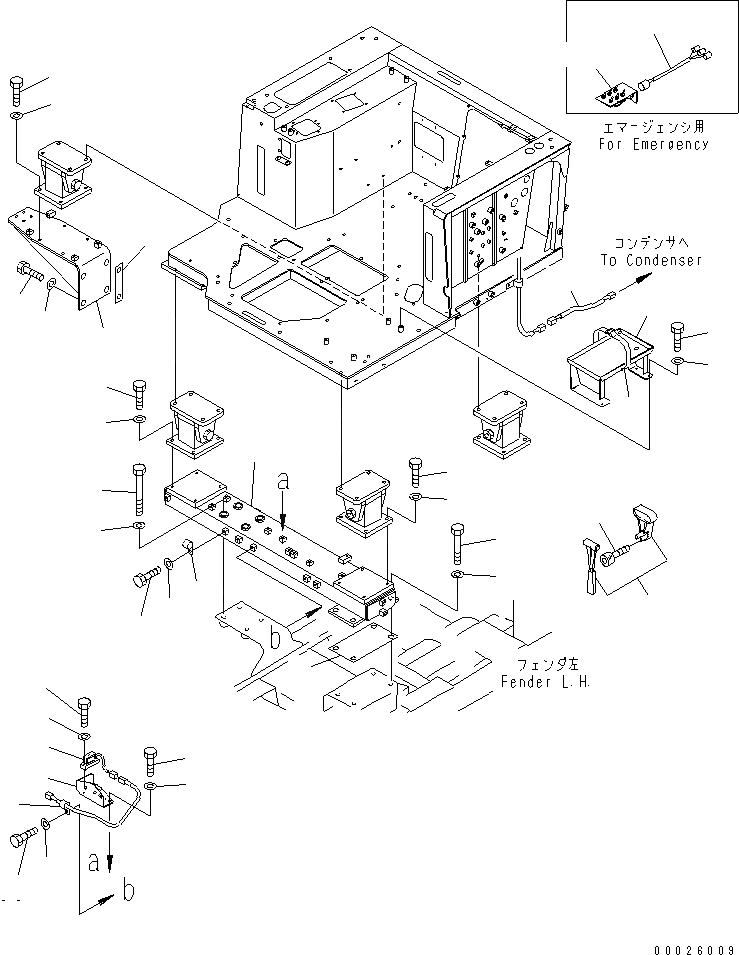 エマージェンシ用
For Emergency

コンデンサへ
To Condenser

a

b

フェンダ左
Fender L.H.

a

b

00026009