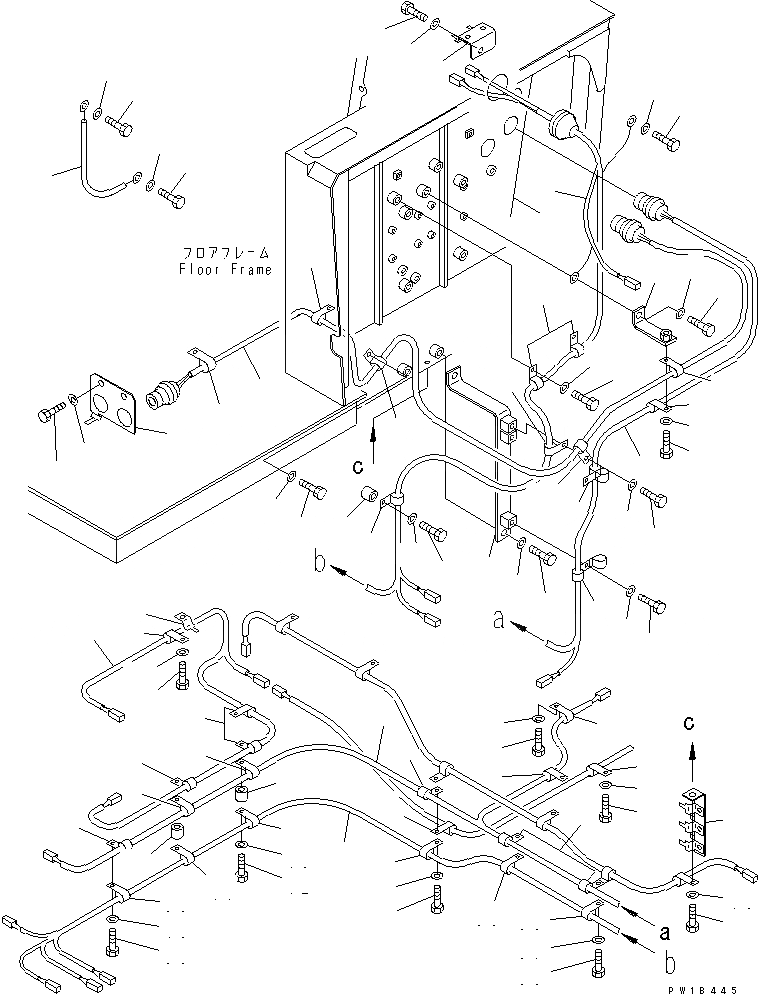 フロアフレーム
Floor Frame

c

b

a

c

a

b

PW18445