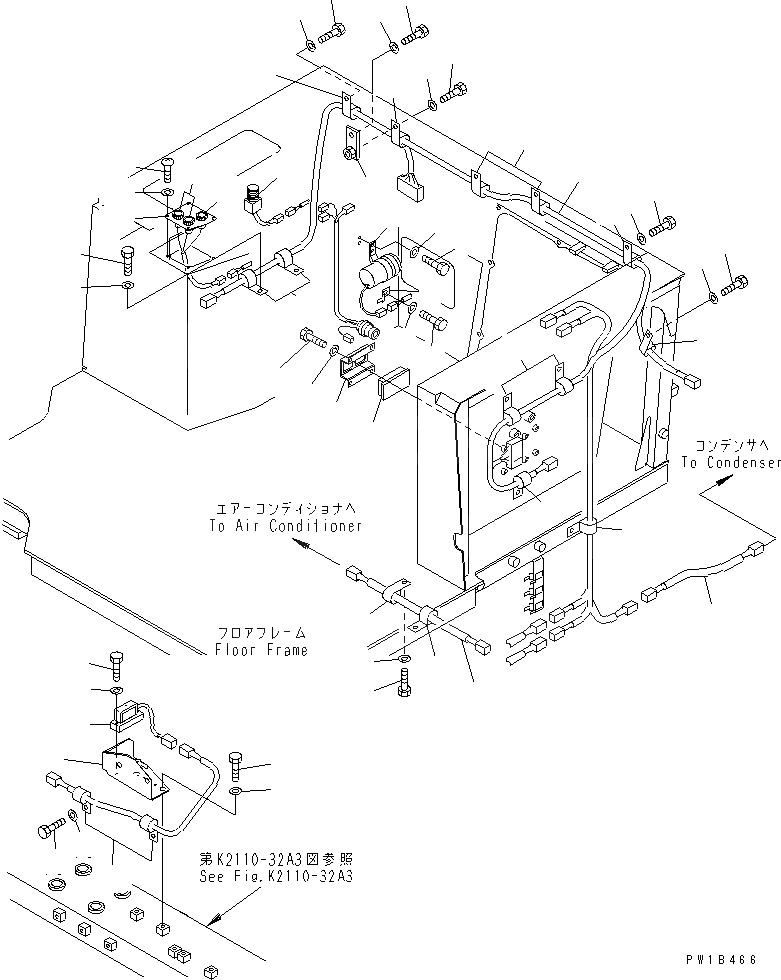 コンデンサへ
To Condenser

エアーコンディショナへ
To Air Conditioner

フロアフレーム
Floor Frame

第K2110-32A3図参照
See Fig.K2110-32A3

PW1B466