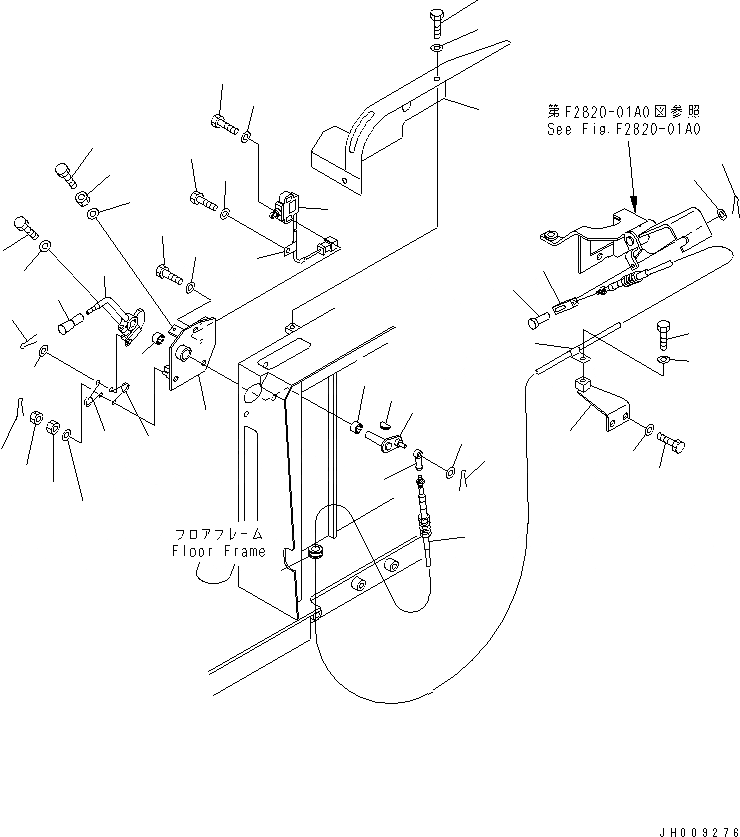 第F2820-01A0図参照
See Fig.F2820-01A0

フロアフレーム
Floor Frame

JH009276