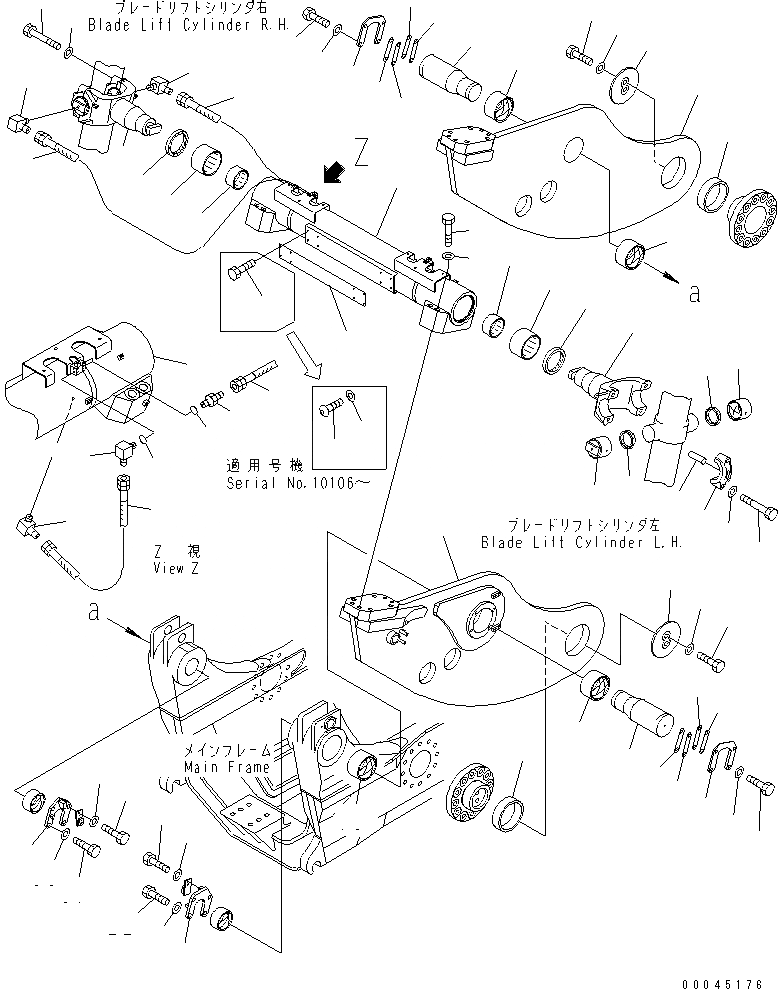 ブレードリフトシリンダ右
Blade Lift Cylinder R.H.

Z

a

適用号機
Serial No.10106~

Z 視
View Z

ブレードリフトシリンダ左
Blade Lift Cylinder L.H.

a

メインフレーム
Main Frame

00045176