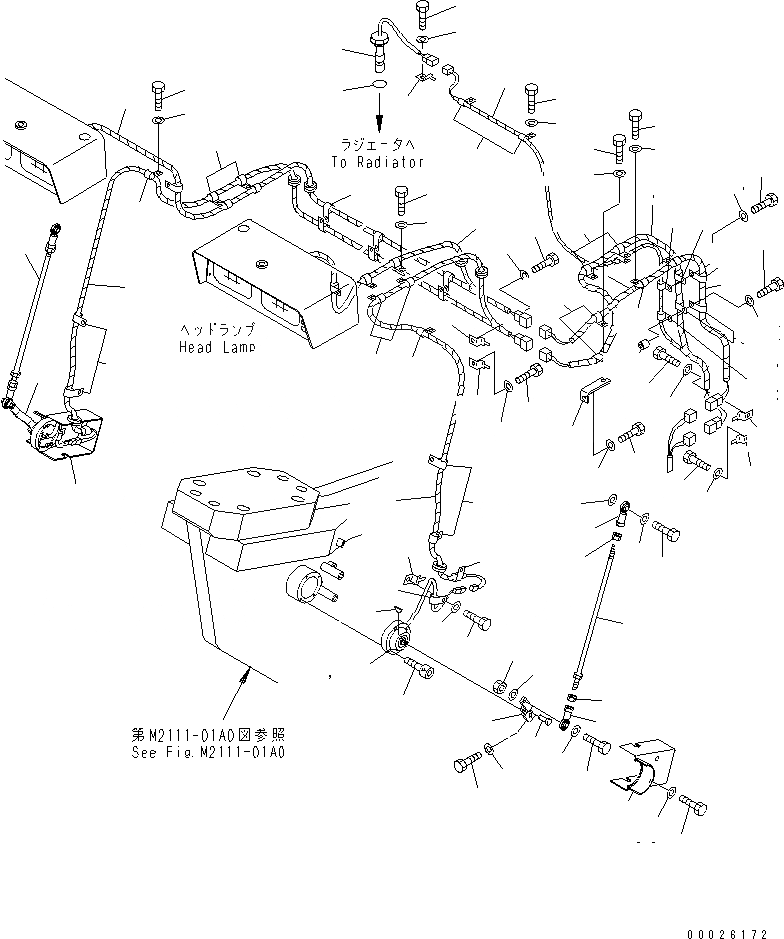 ラジエータへ
To Radiator

ヘッドランプ
Head Lamp

第M2111-01A0図参照
See Fig.M2111-01A0

00026172