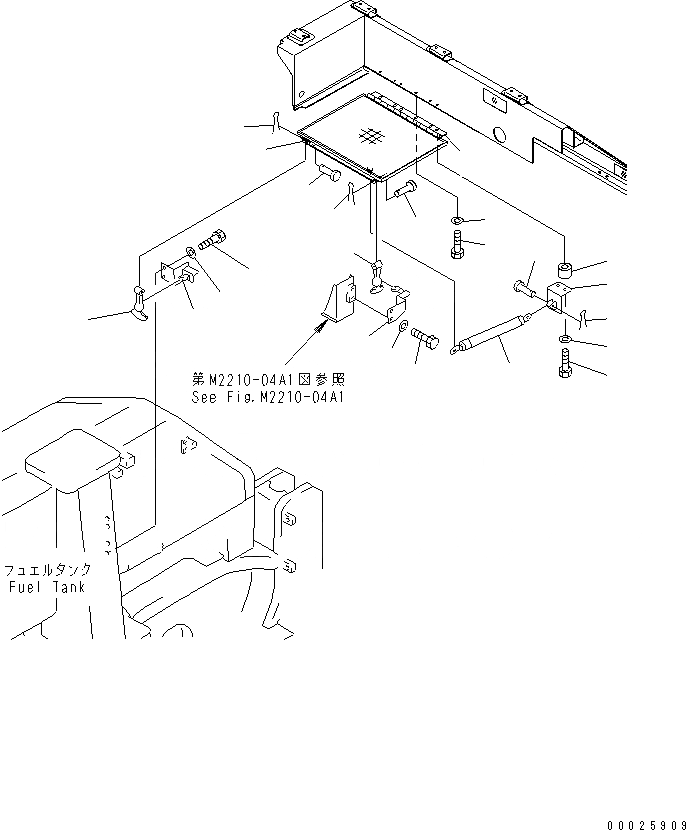 第M2210-04A1図参照
See Fig.M2210-04A1

フュエルタンク
Fuel Tank

00025909