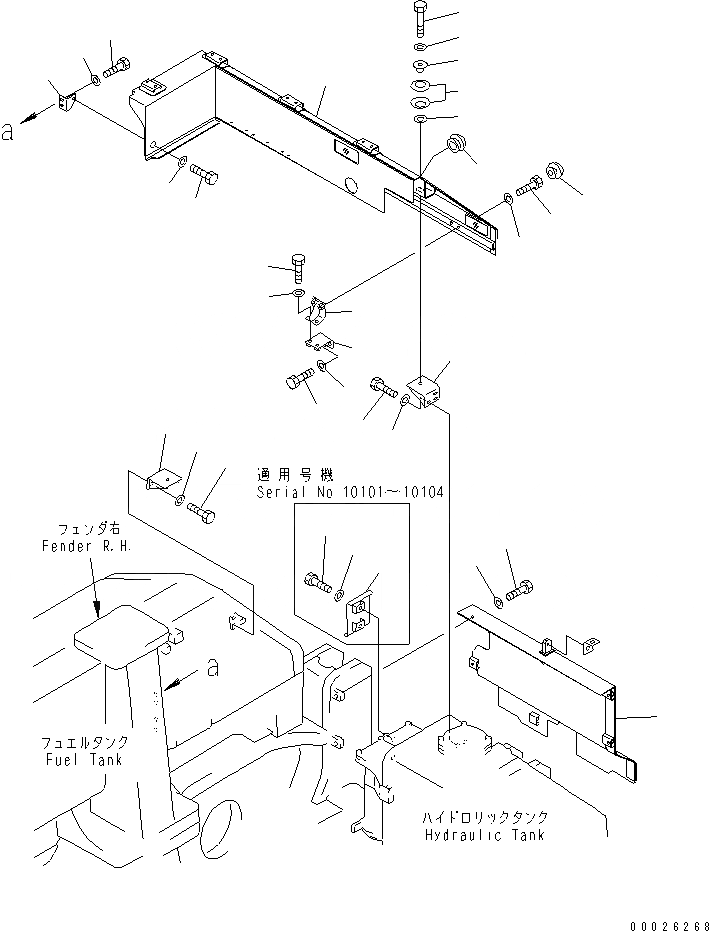 a

適用号機
Serial No 10101~10104

フェンダ右
Fender R.H.

a

フュエルタンク
Fuel Tank

ハイドロリックタンク
Hydraulic Tank

00026268