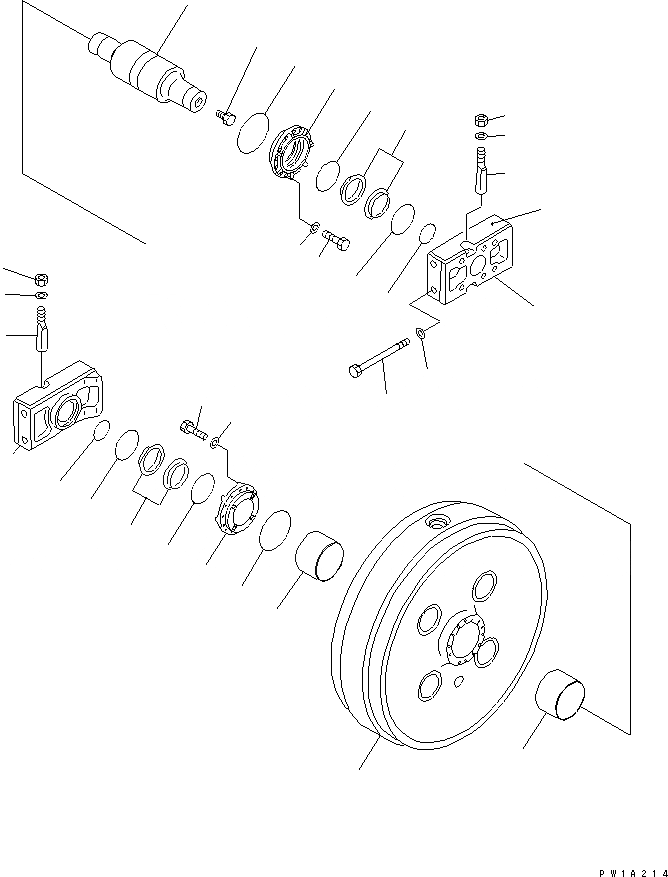 PW1A214