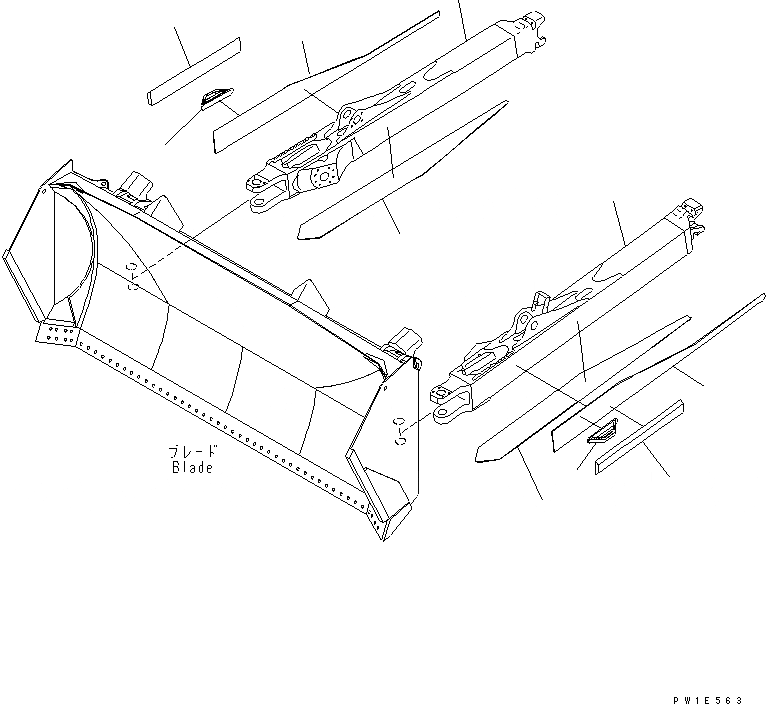 ブレード
Blade

PW1E563