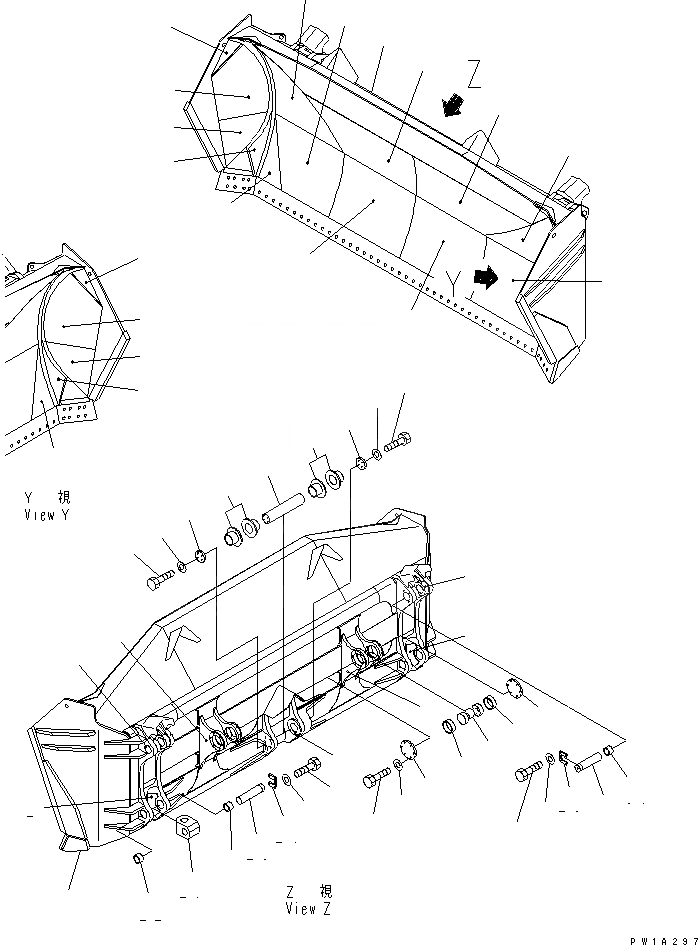 Z

Y

Y 視
View Y

Z 視
View Z

PW1A297