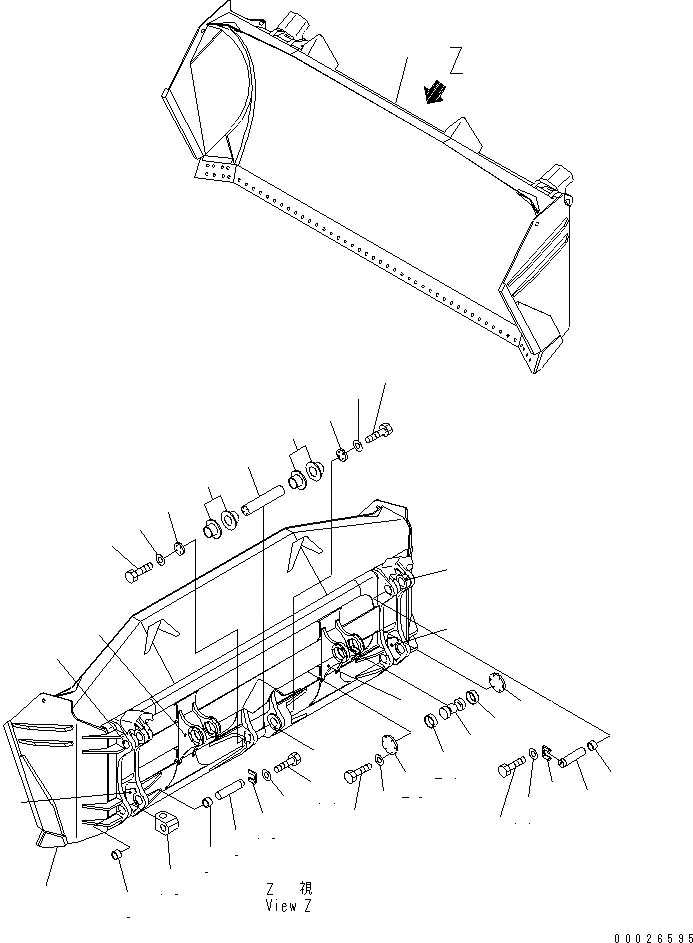 Z

Z 視
View Z

00026595