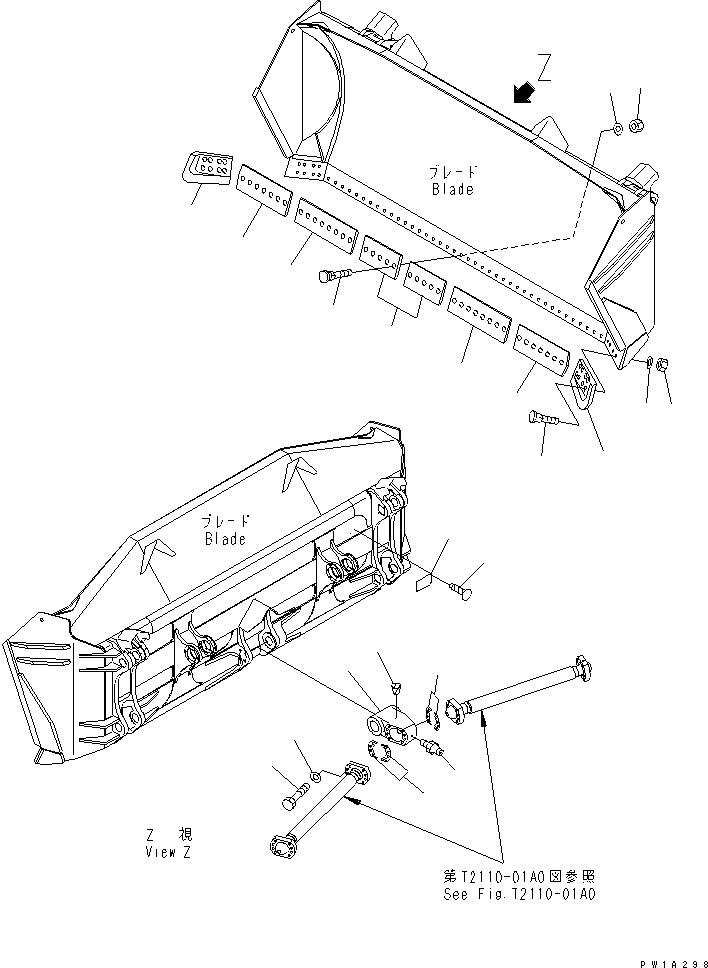 Z

ブレード
Blade

ブレード
Blade

Z 視
View Z

第T2110-01A0図参照
See Fig.T2110-01A0

PW1A298