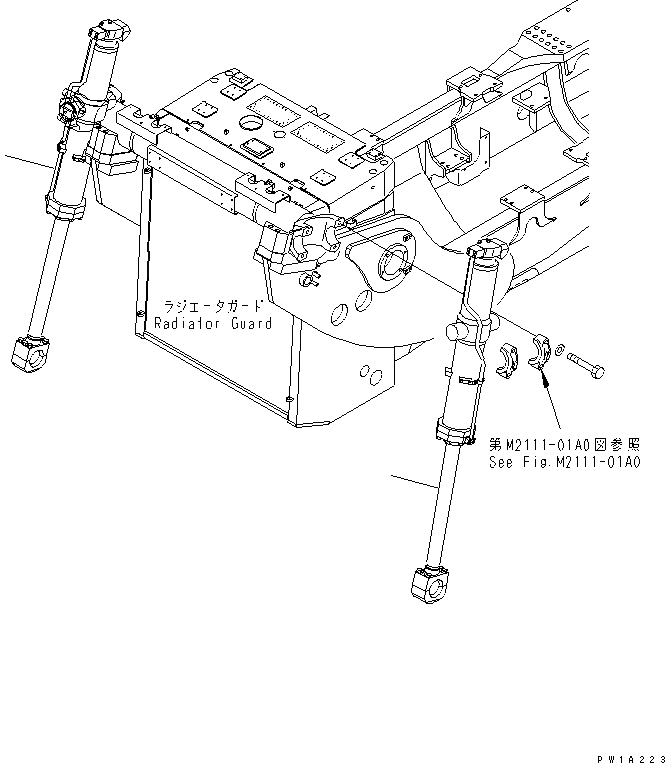 ラジエータガード
Radiator Guard

第M2111-01A0図参照
See Fig.M2111-01A0

PW1A223