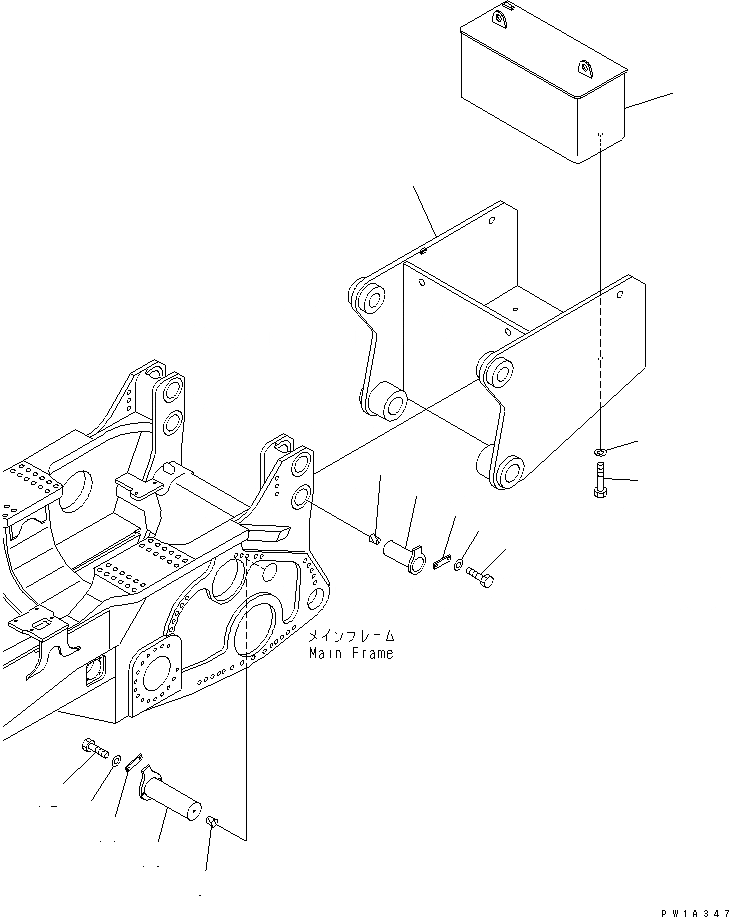 メインフレーム
Main Frame

PW1A347