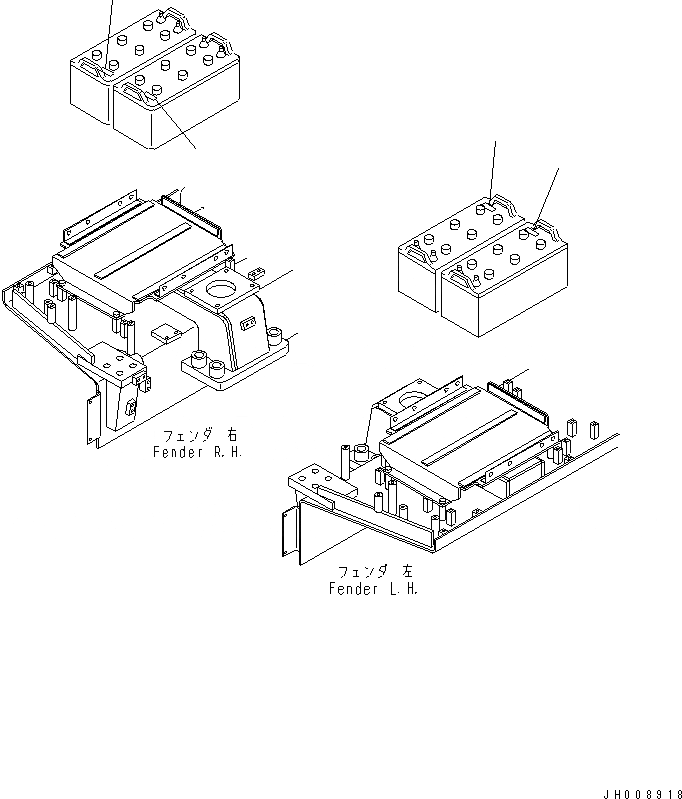 フェンダ 右
Fender R.H.

フェンダ 左
Fender L.H.

JH008918