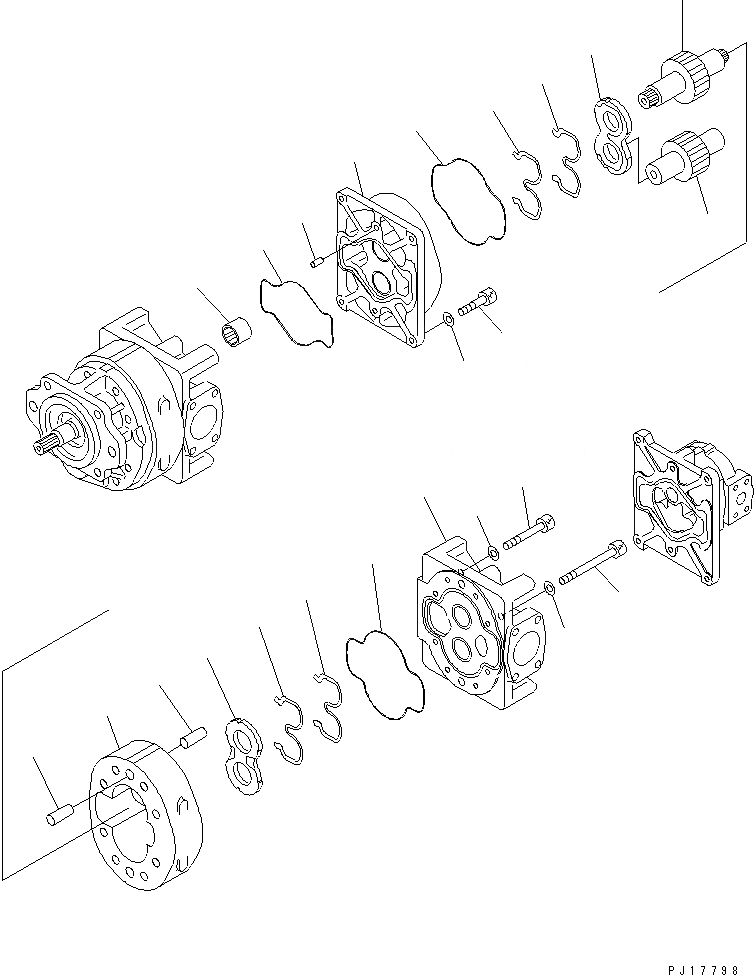 PJ17798