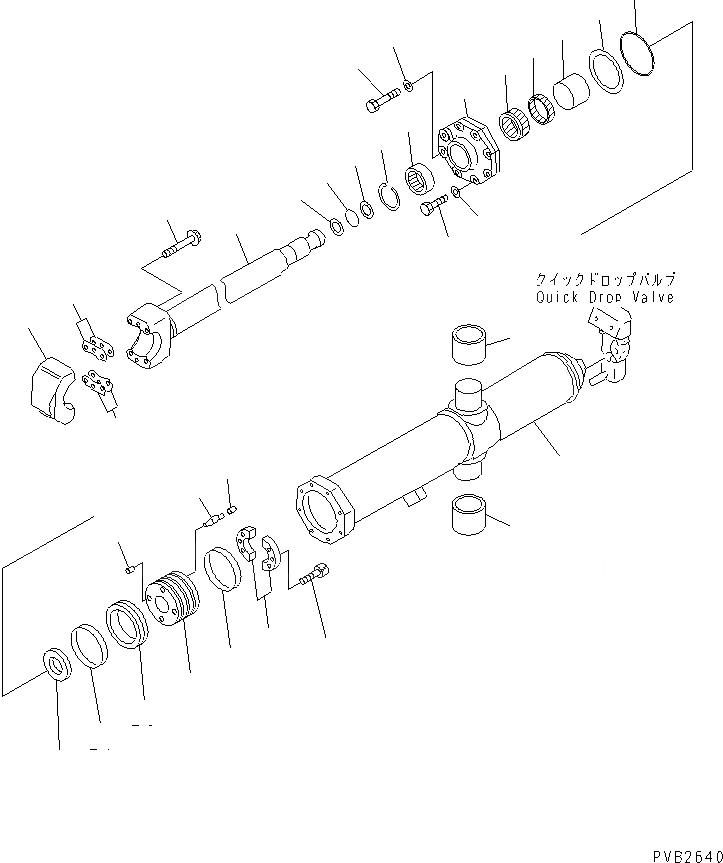 クイックドロップバルブ
Quick Drop Valve

PVB2640