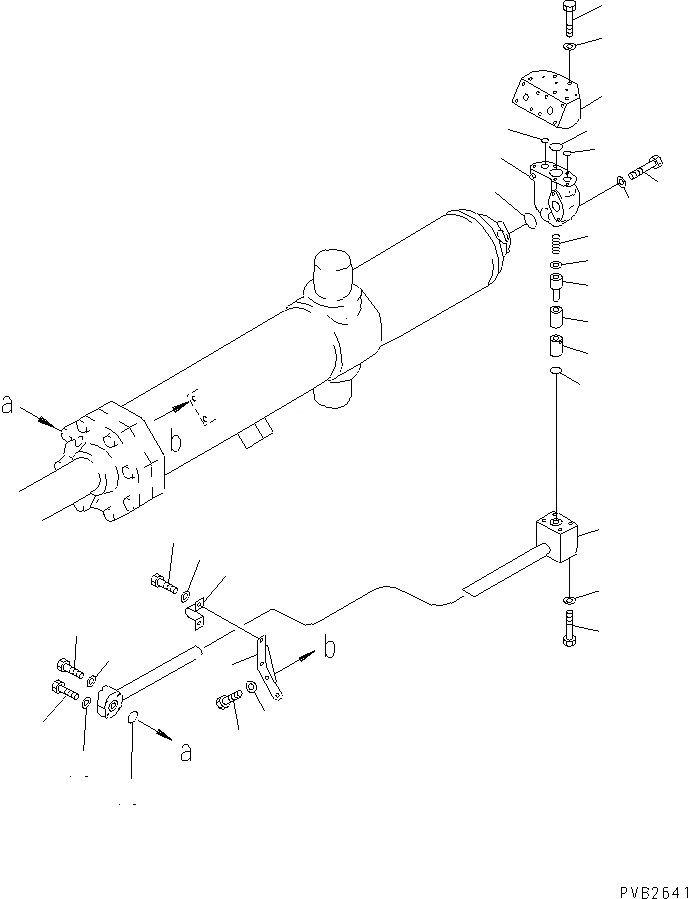 a
b
b
a
PVB2641